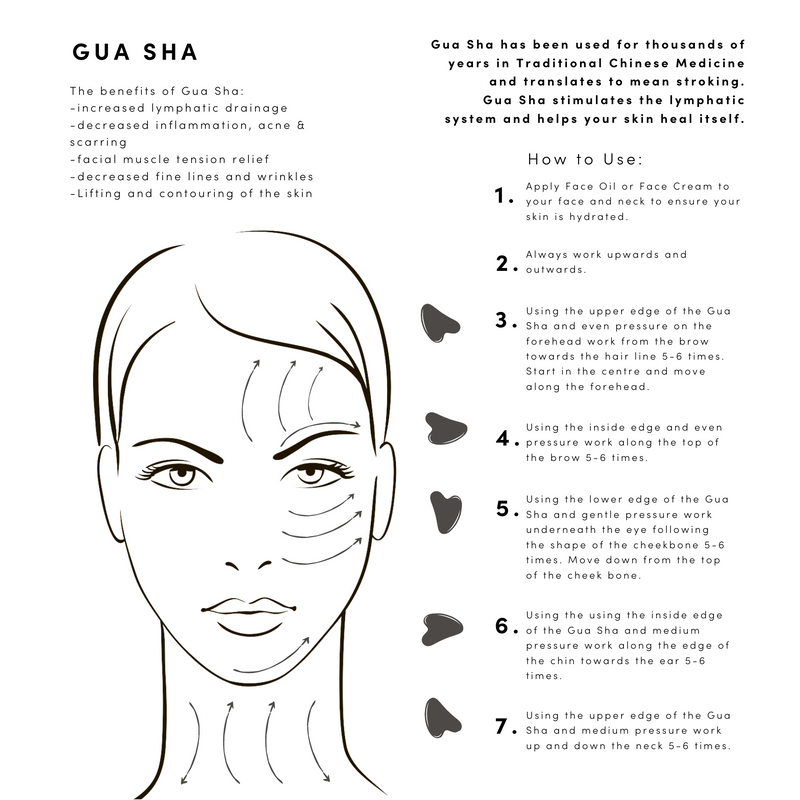 GUA SHA

The benefits of Gua Sha:
-increased lymphatic drainage
-decreased inflammation, acne & scarring
-facial muscle tension relief
-decreased fine lines and wrinkles
-Lifting and contouring of the skin

Gua Sha has been used for thousands of years in Traditional Chinese Medicine and translates to mean stroking. Gua Sha stimulates the lymphatic system and helps your skin heal itself.

How to Use:

1. Apply Face Oil or Face Cream to your face and neck to ensure your skin is hydrated.

2. Always work upwards and outwards.

3. Using the upper edge of the Gua Sha and even pressure on the forehead work from the brow towards the hair line 5-6 times. Start in the centre and move along the forehead.

4. Using the inside edge and even pressure work along the top of the brow 5-6 times.

5. Using the lower edge of the Gua Sha and gentle pressure work underneath the eye following the shape of the cheekbone 5-6 times. Move down from the top of the cheek bone.

6. Using the using the inside edge of the Gua Sha and medium pressure work along the edge of the chin towards the ear 5-6 times.

7. Using the upper edge of the Gua Sha and medium pressure work up and down the neck 5-6 times.